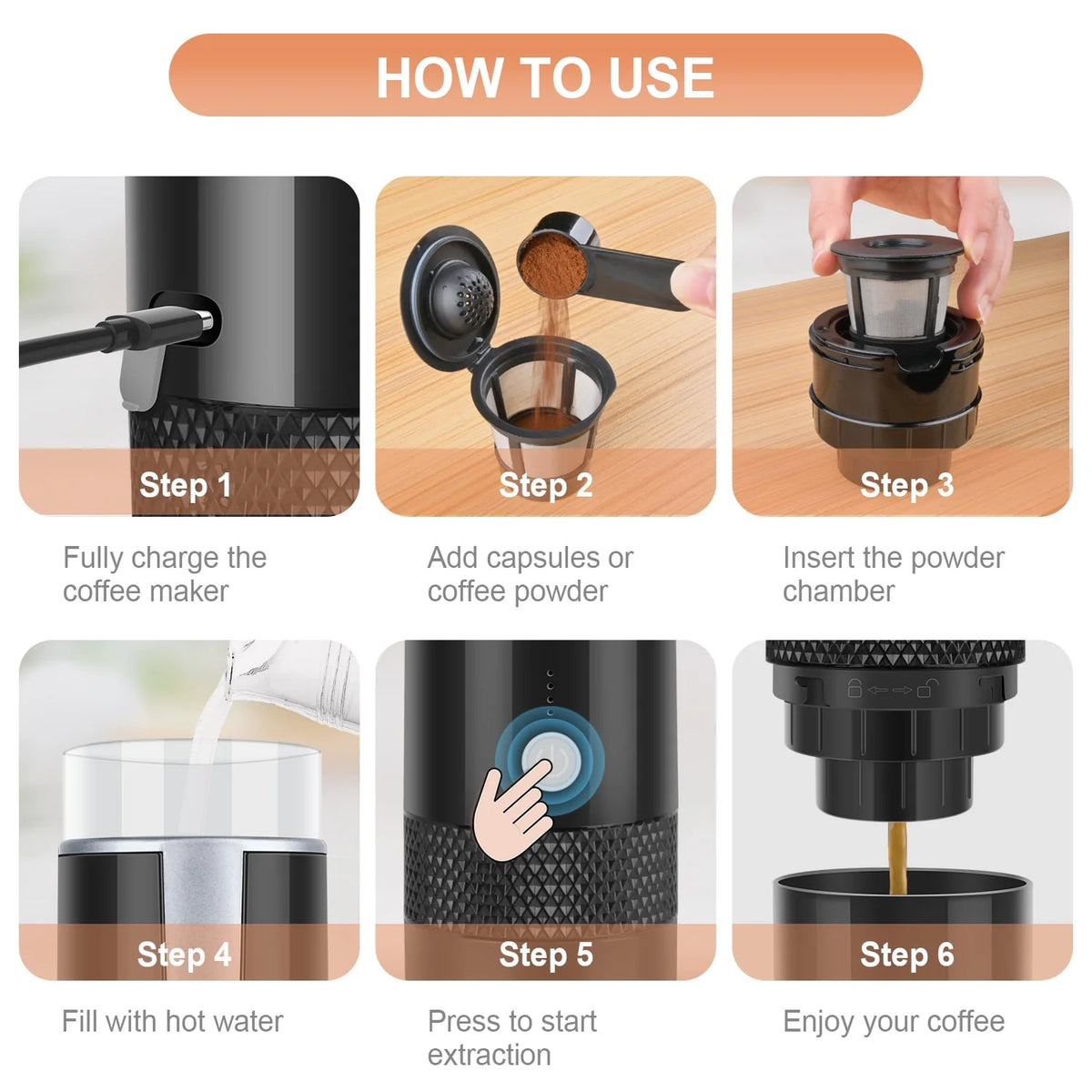 HOW TO USE

Step 1

Fully charge the coffee maker

Step 2

Add capsules or coffee powder

Step 3

Insert the powder chamber

Step 4

Fill with hot water

Step 5

Press to start extraction

Step 6

Enjoy your coffee