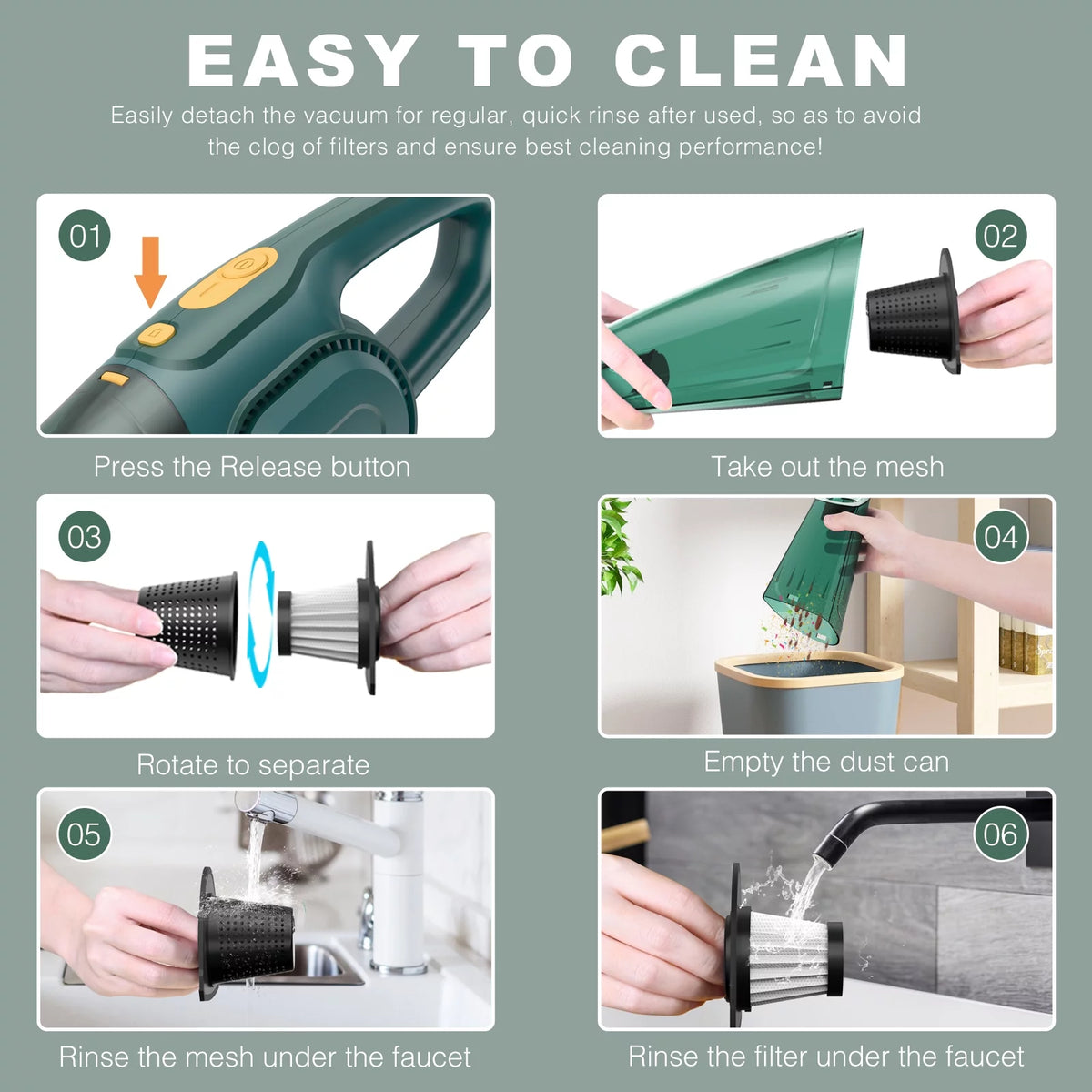 EASY TO CLEAN

Easily detach the vacuum for regular, quick rinse after used, so as to avoid the clog of filters and ensure best cleaning performance!

01

Press the Release button

02

Take out the mesh

03

Rotate to separate

04

Empty the dust can

05

Rinse the mesh under the faucet

06

Rinse the filter under the faucet